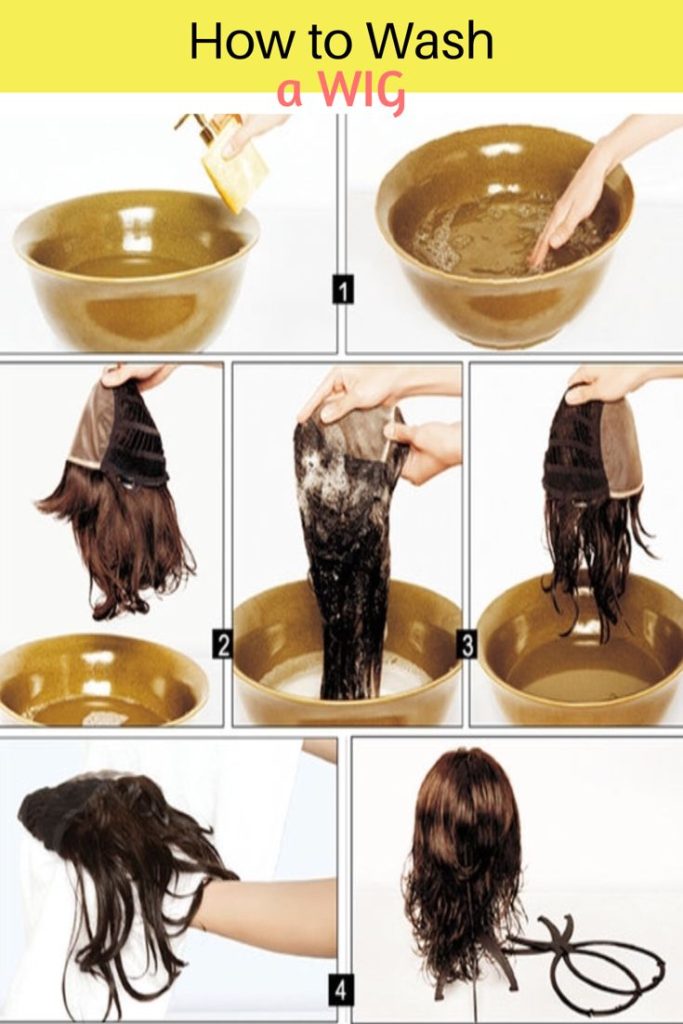 How to Wash
a WIG

1

2

3

4